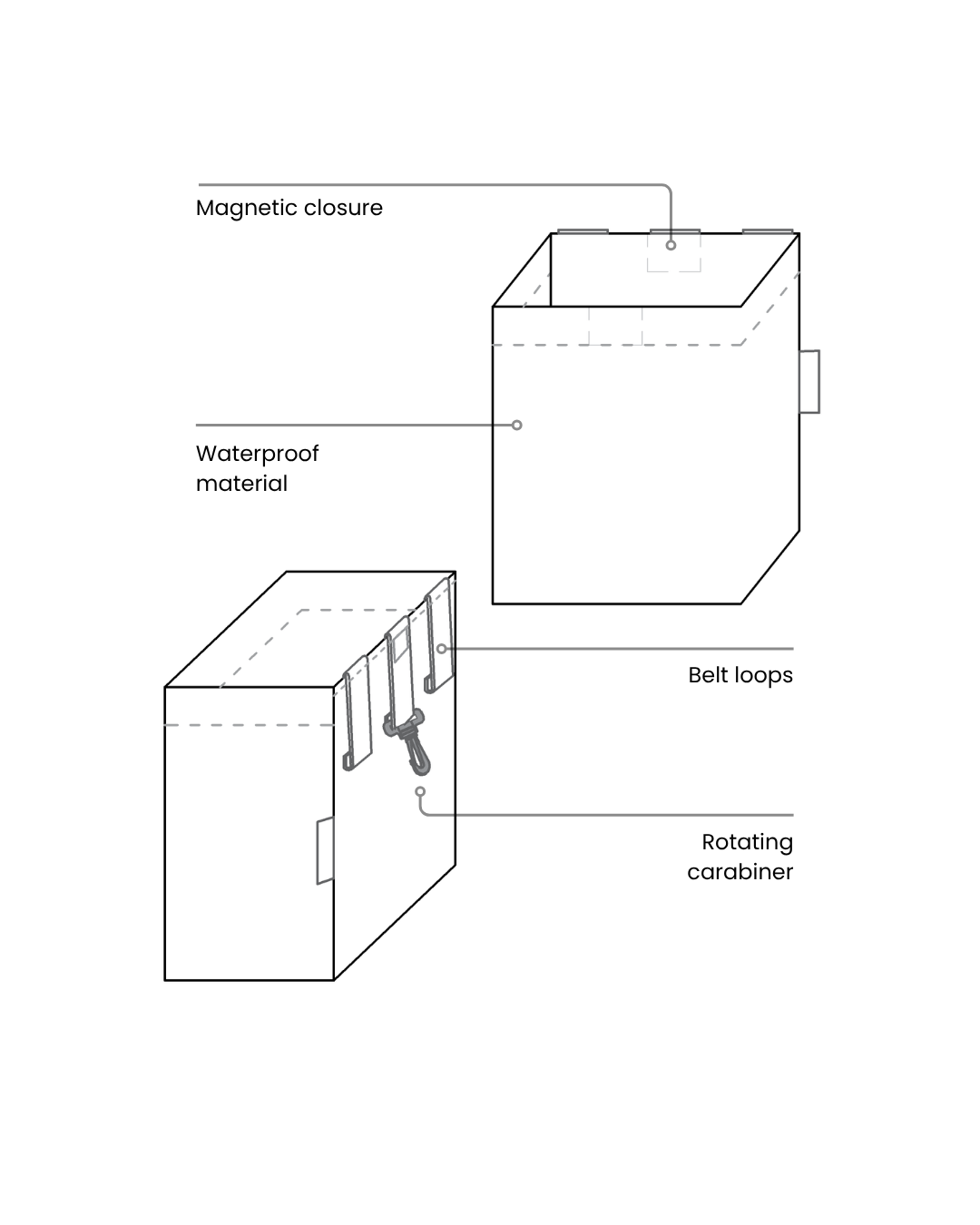 Magnetic closure

Waterproof material

Belt loops

Rotating carabiner