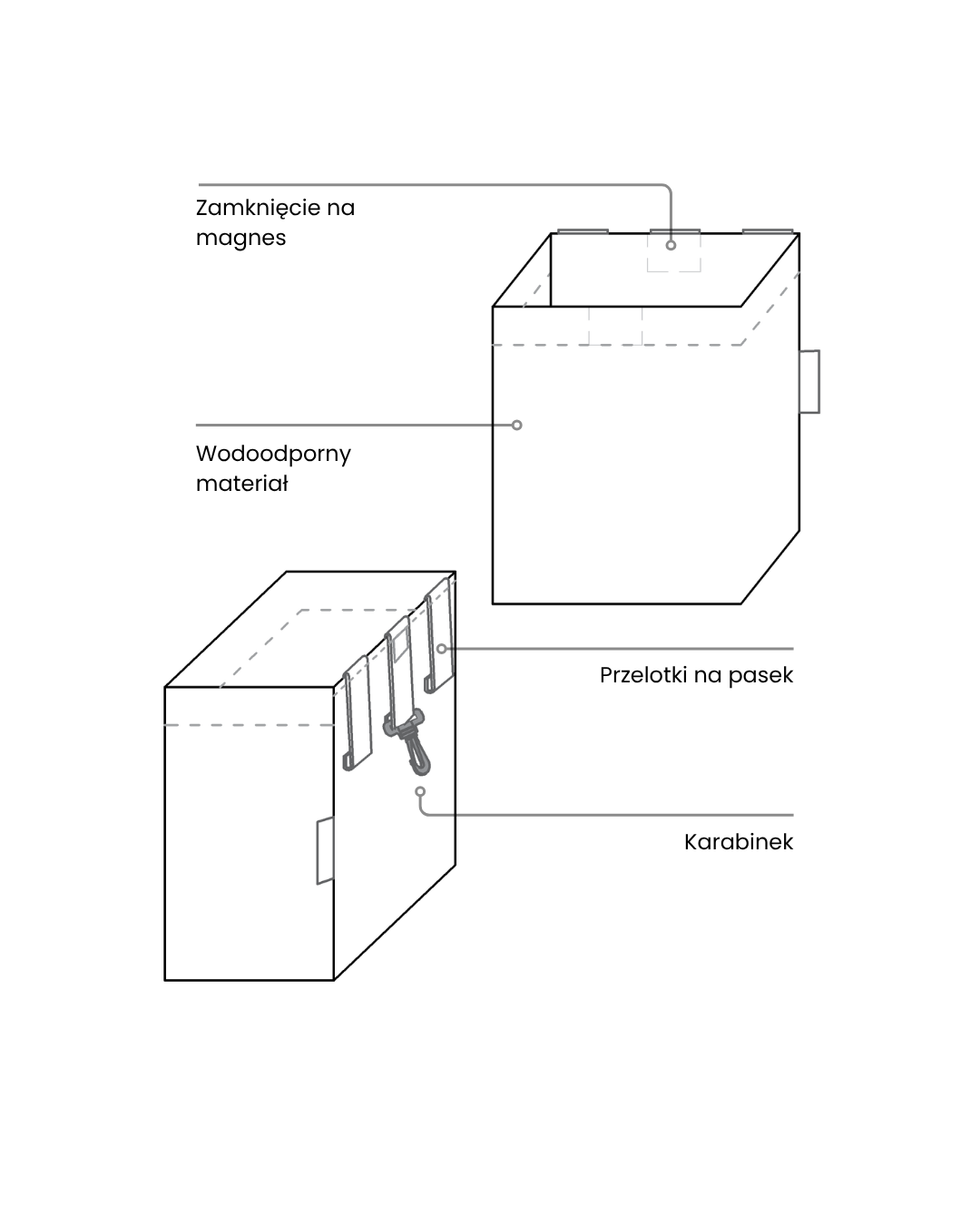 Zamknięcie na magnes

Wodoodporny materiał

Przelotki na pasek

Karabinek